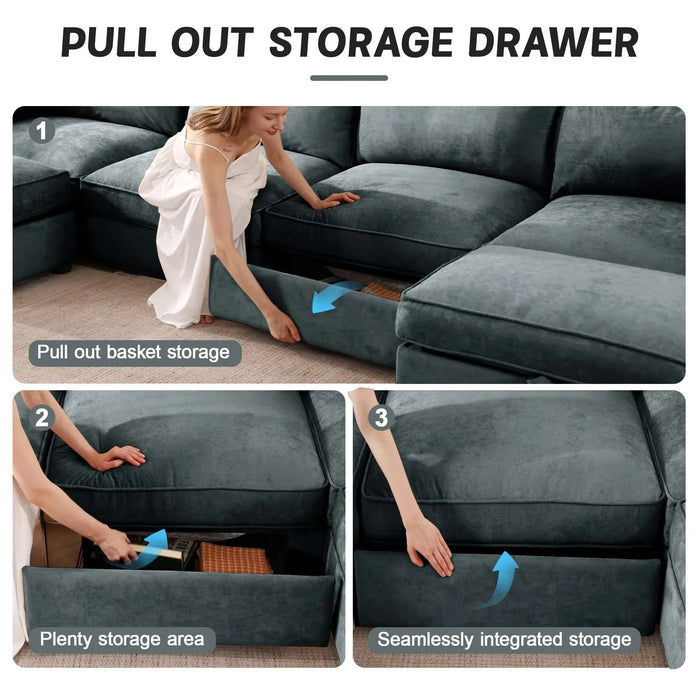 PULL OUT STORAGE DRAWER

1

Pull out basket storage

2

Plenty storage area

3

Seamlessly integrated storage