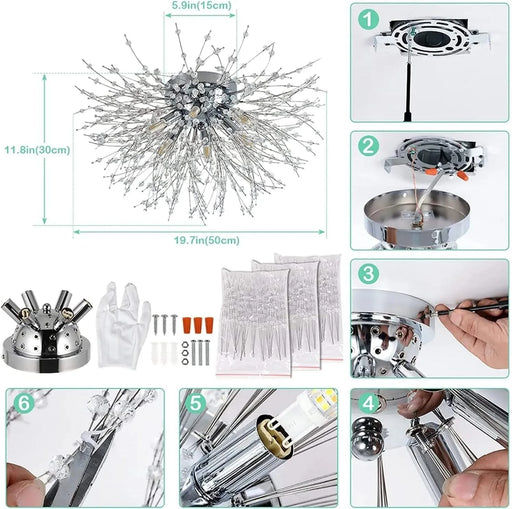 5.9in(15cm)

11.8in(30cm)

19.7in(50cm)

1

2

3

6

5

4