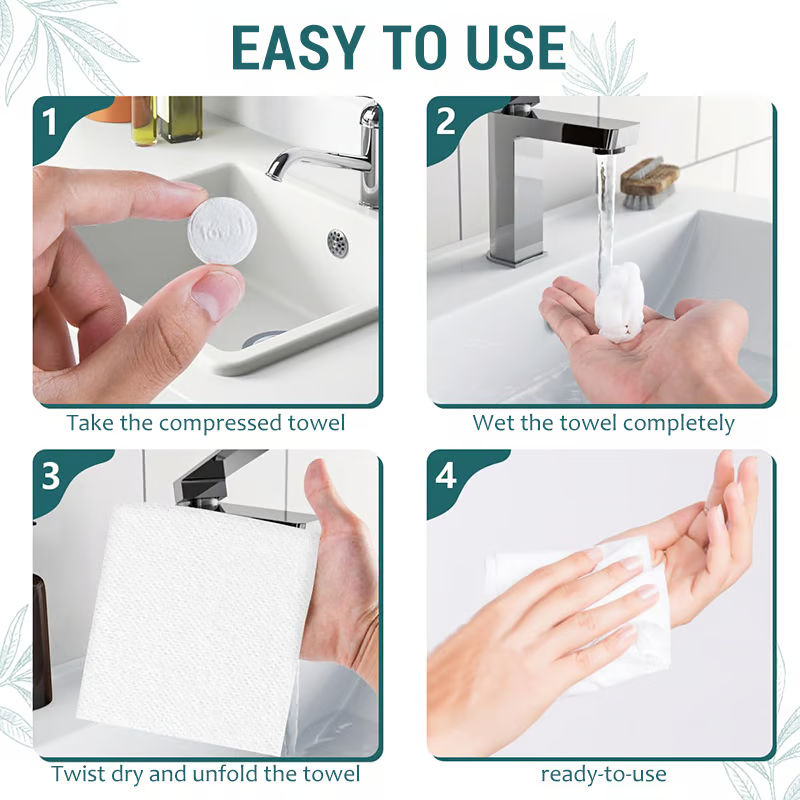 EASY TO USE

1

Towel

Take the compressed towel

2

Wet the towel completely

3

Twist dry and unfold the towel

4

ready-to-use