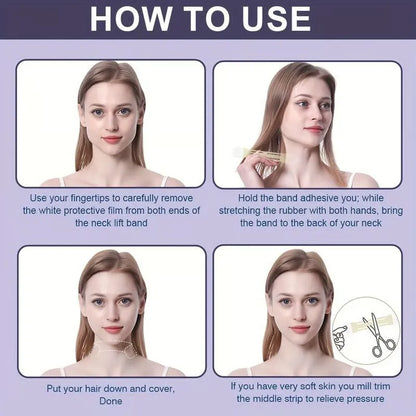 HOW TO USE

Use your fingertips to carefully remove the white protective film from both ends of the neck lift band

Hold the band adhesive you; while stretching the rubber with both hands, bring the band to the back of your neck

Put your hair down and cover, Done

If you have very soft skin you mill trim the middle strip to relieve pressure