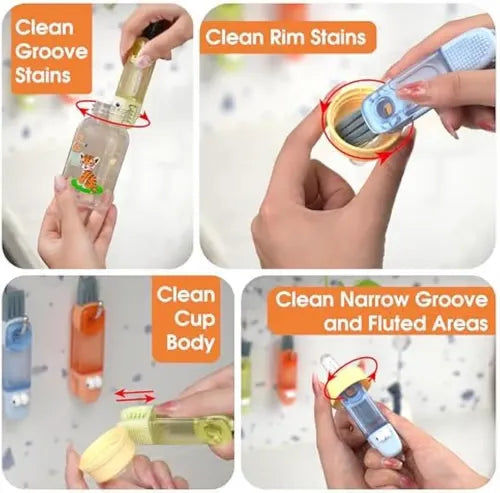 Clean Groove Stains

Clean Rim Stains

Clean Cup Body

Clean Narrow Groove and Fluted Areas