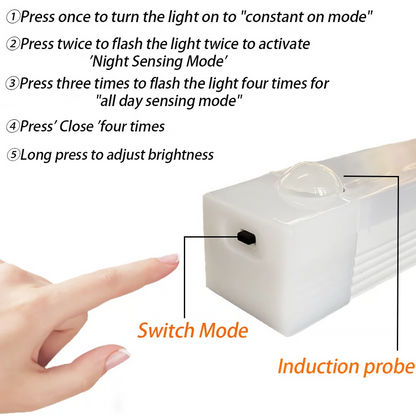 ①Press once to turn the light on to "constant on mode"

②Press twice to flash the light twice to activate 'Night Sensing Mode'

③Press three times to flash the light four times for "all day sensing mode"

④Press' Close 'four times

⑤Long press to adjust brightness

Switch Mode

Induction probe