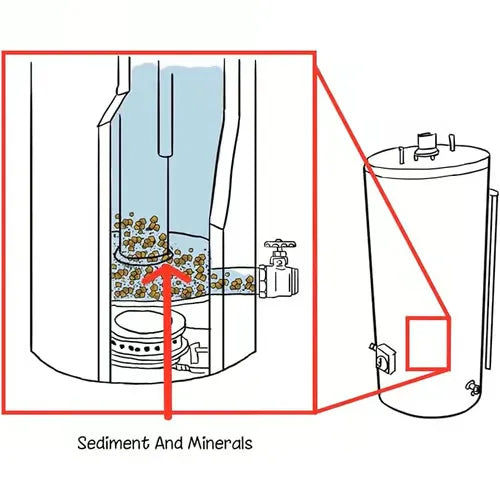 Sediment And Minerals