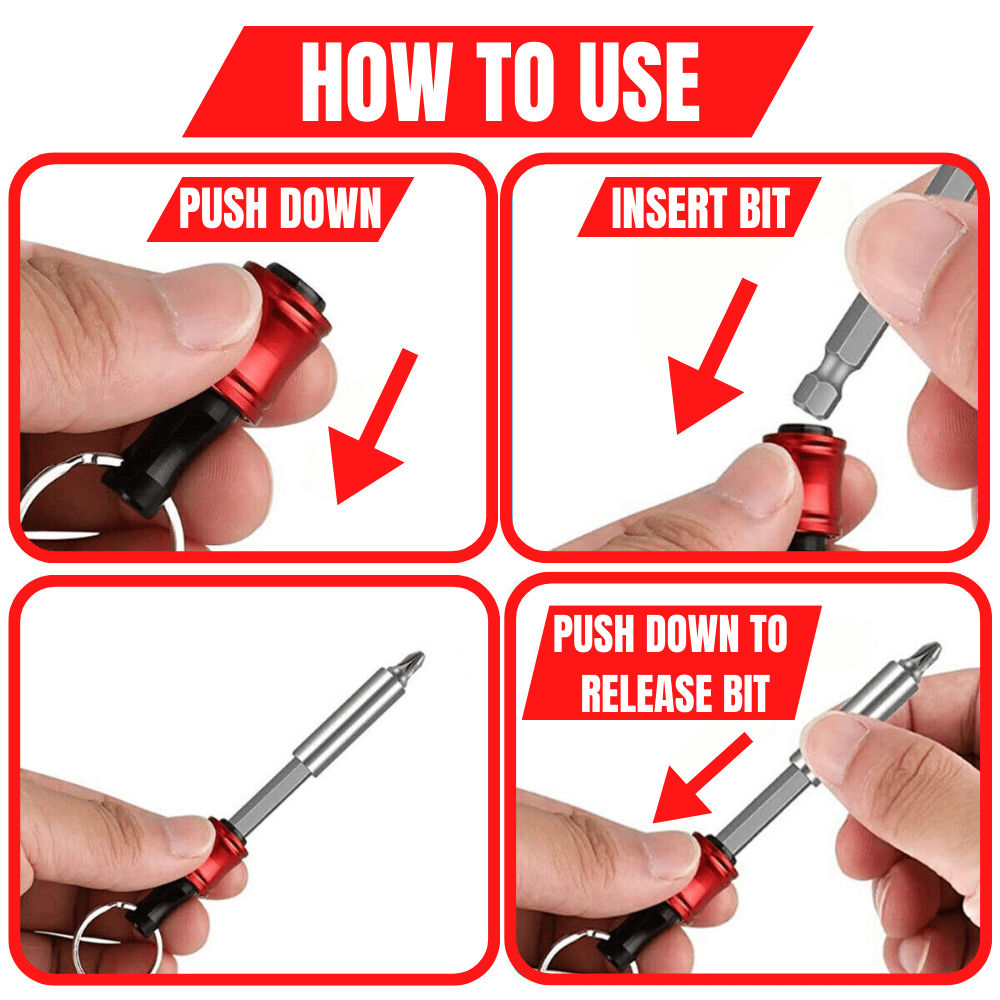 HOW TO USE

PUSH DOWN

INSERT BIT

PUSH DOWN TO RELEASE BIT