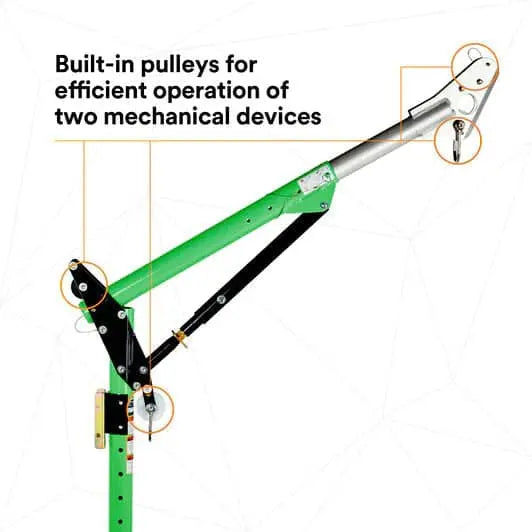 Built-in pulleys for efficient operation of two mechanical devices